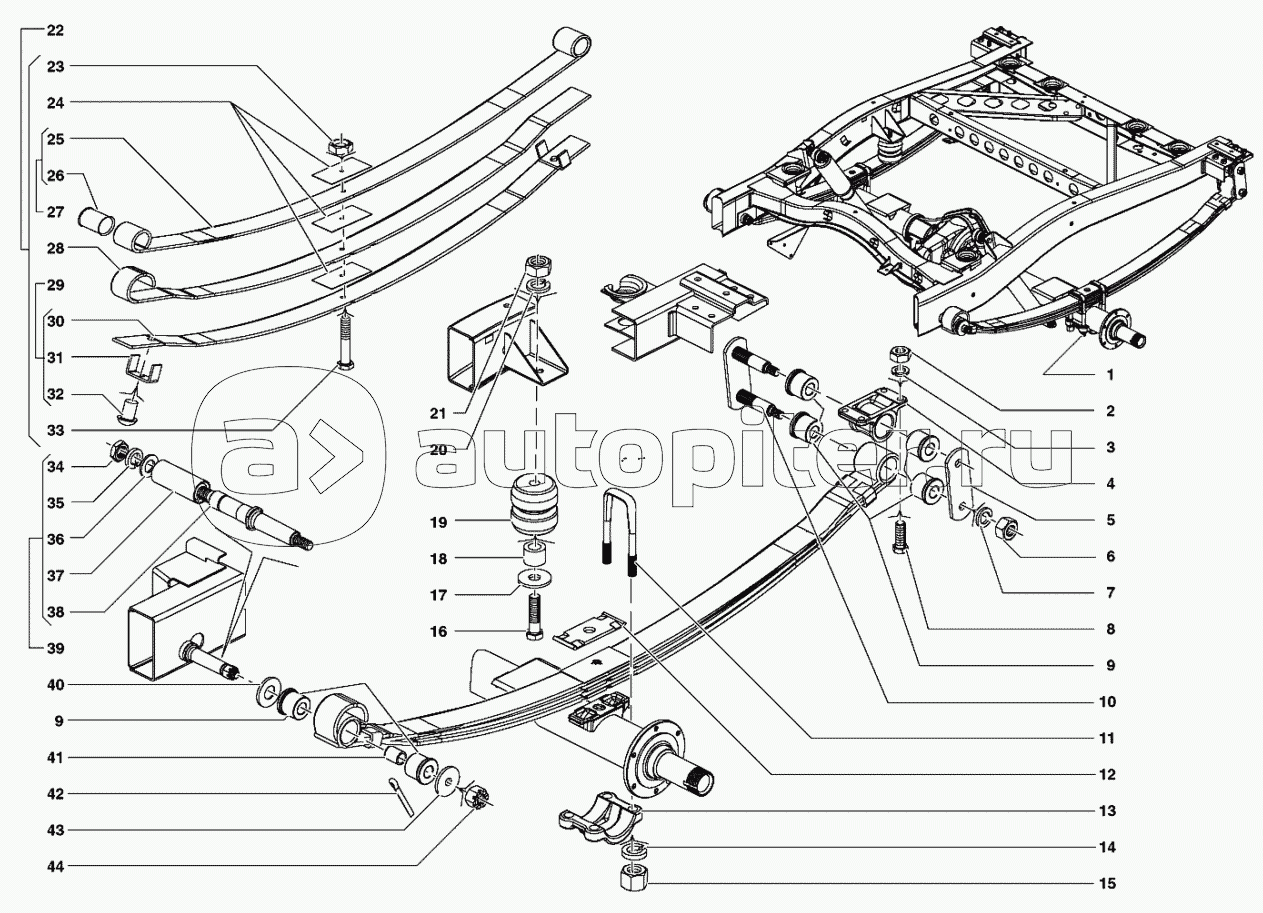 22
23
24
25
26
27
28
29
30
31
32
33
34
35
36
37
38
39
40
9
41
42
43
44
21
20
19
18
17
16
1
2
3
4
5
6
7
8
9
10
11
12
13
14
15
autopiter.ru